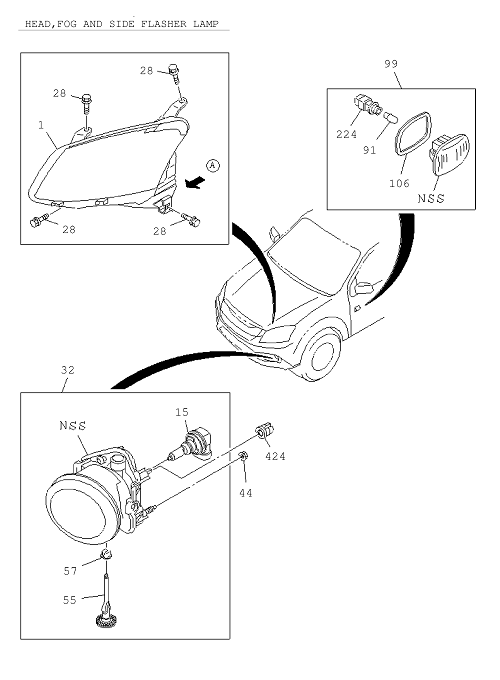 HEAD,FOG AND SIDE FLASHER LAMP

28
28
1
A
28
28

99
224
91
106
NSS

32
NSS
15
424
44
57
55